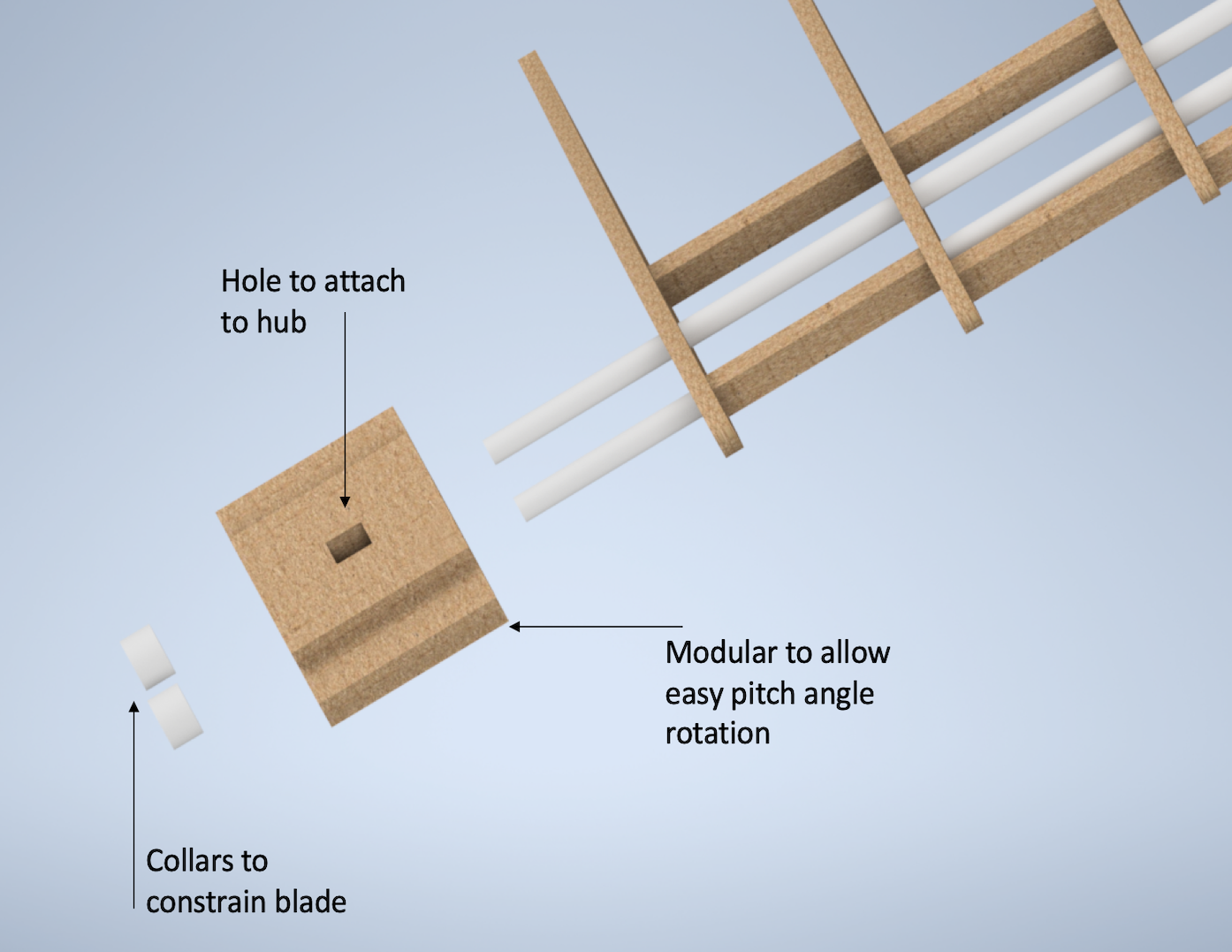 Hole to attach to hub

Modular to allow easy pitch angle rotation

Collars to constrain blade